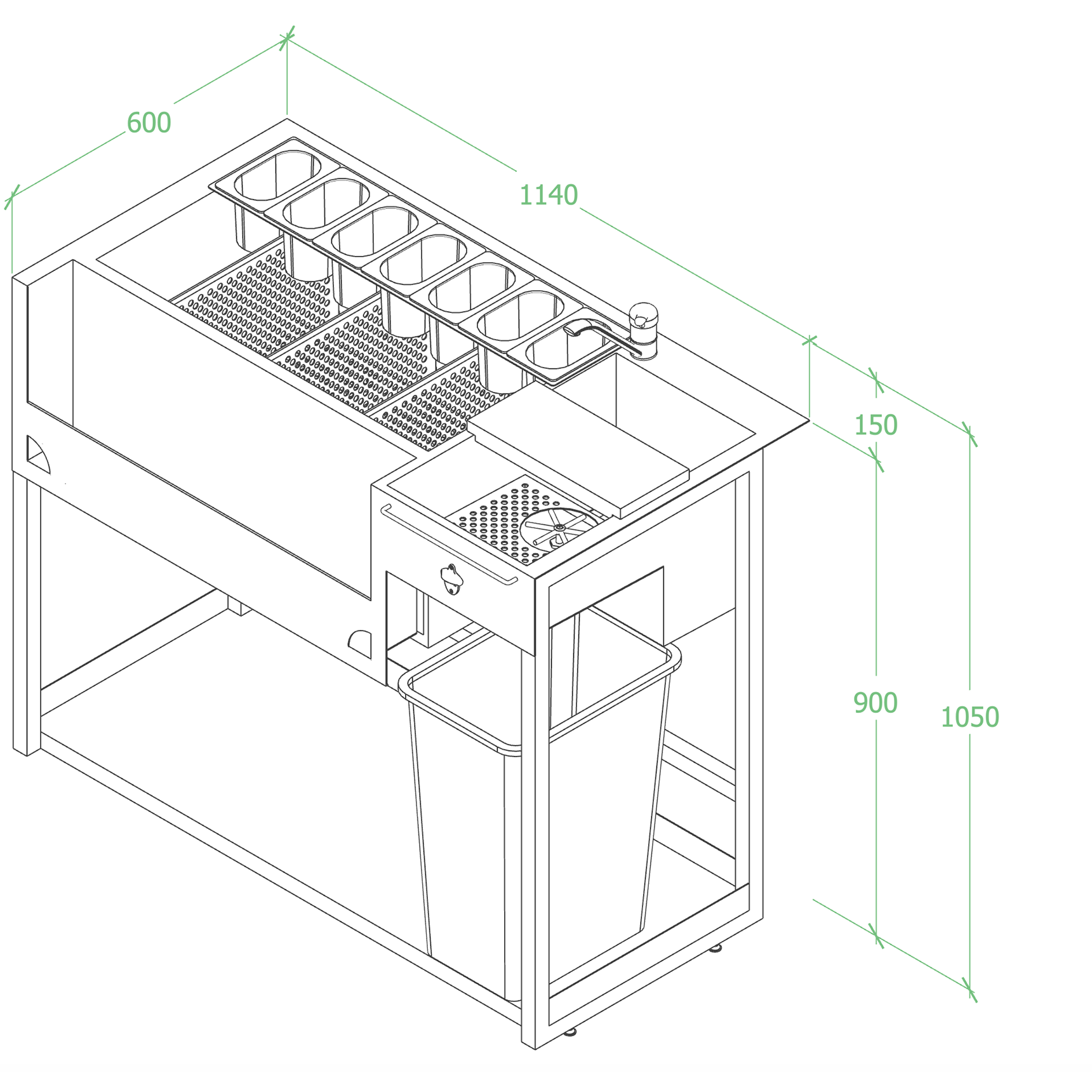 600
1140
150
900
1050